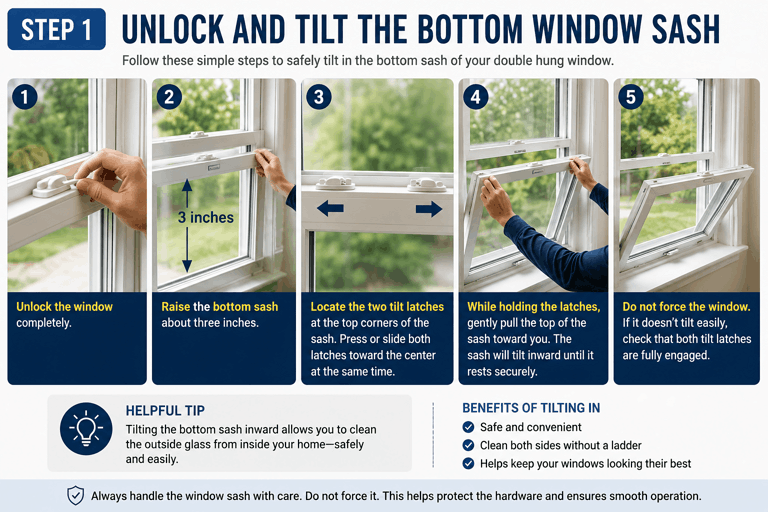 STEP 1 UNLOCK AND TILT THE BOTTOM WINDOW SASH

Follow these simple steps to safely tilt in the bottom sash of your double hung window.

1

Unlock the window completely.

2

3 inches

Raise the bottom sash about three inches.

3

Locate the two tilt latches at the top corners of the sash. Press or slide both latches toward the center at the same time.

4

While holding the latches, gently pull the top of the sash toward you. The sash will tilt inward until it rests securely.

5

Do not force the window. If it doesn't tilt easily, check that both tilt latches are fully engaged.

HELPFUL TIP

Tilting the bottom sash inward allows you to clean the outside glass from inside your home—safely and easily.

BENEFITS OF TILTING IN

Safe and convenient

Clean both sides without a ladder

Helps keep your windows looking their best

Always handle the window sash with care. Do not force it. This helps protect the hardware and ensures smooth operation.